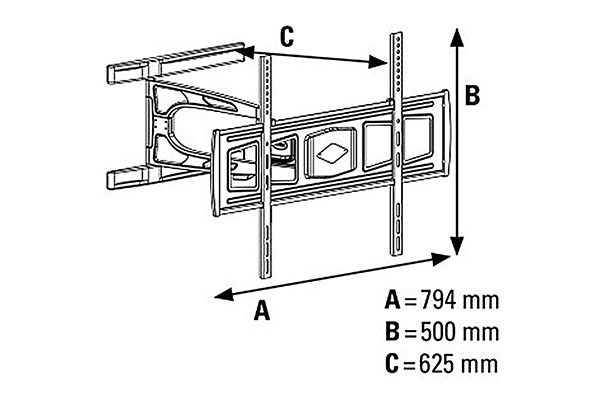 C

B

A

A = 794 mm
B = 500 mm
C = 625 mm